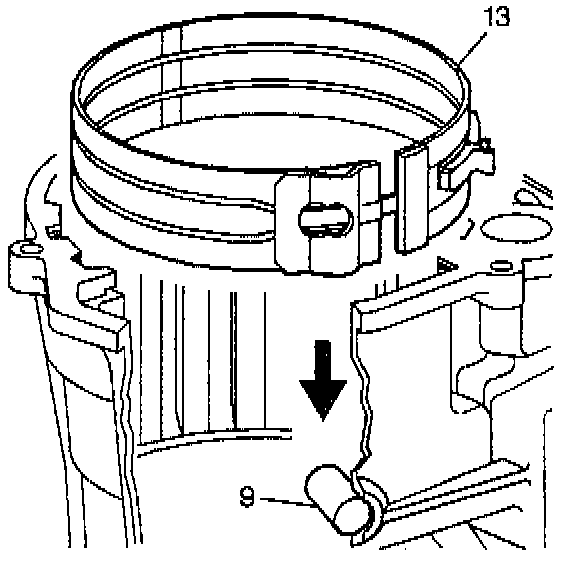 13

9