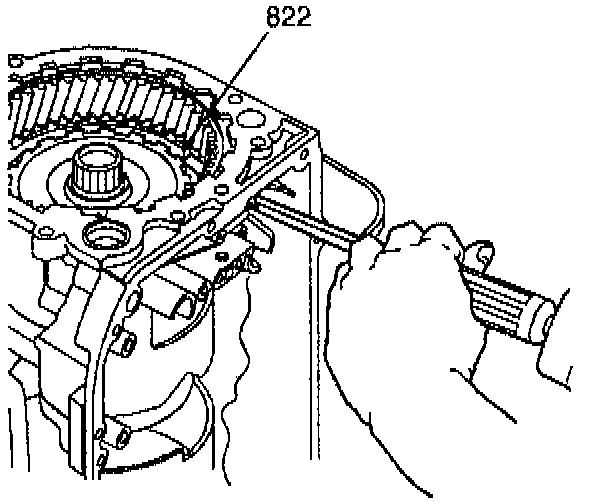 822