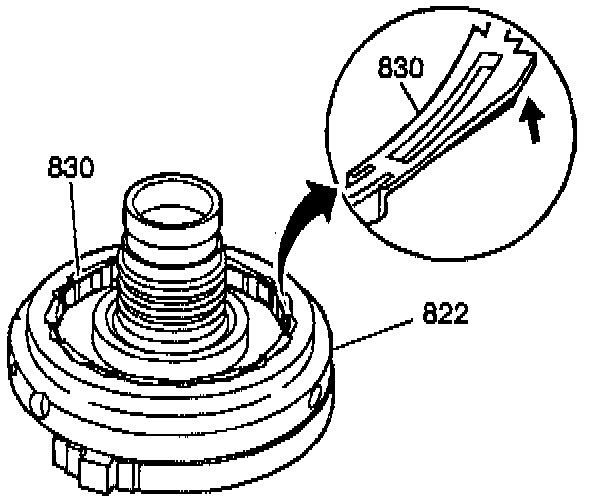 830

830

822