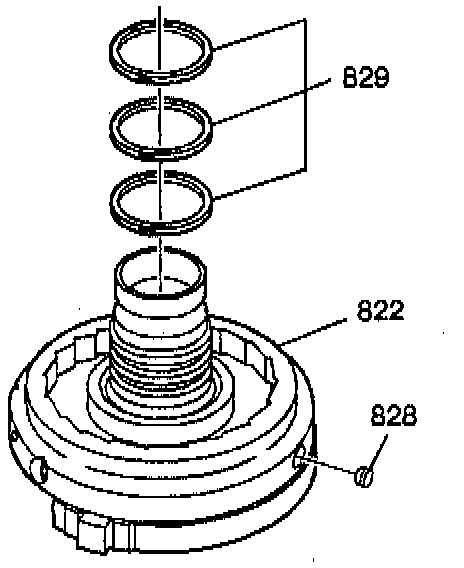 829
822
828