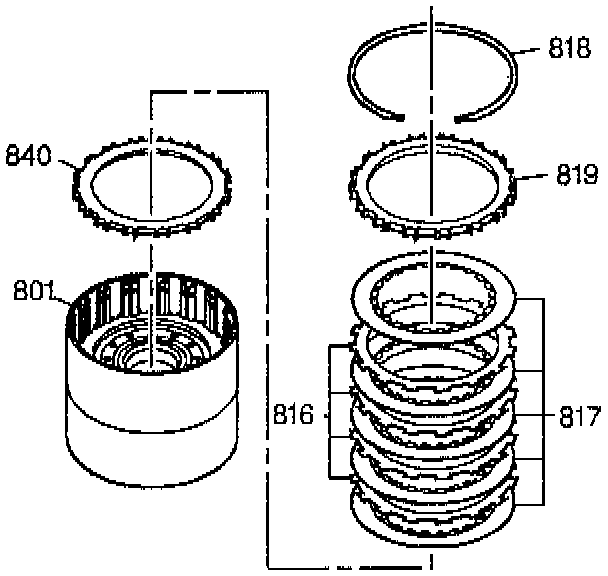 818
840
819
801
816
817