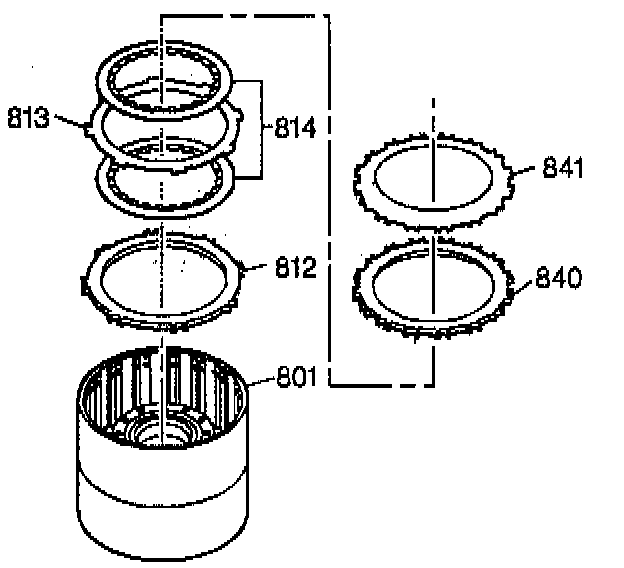 813
814
841
812
840
801