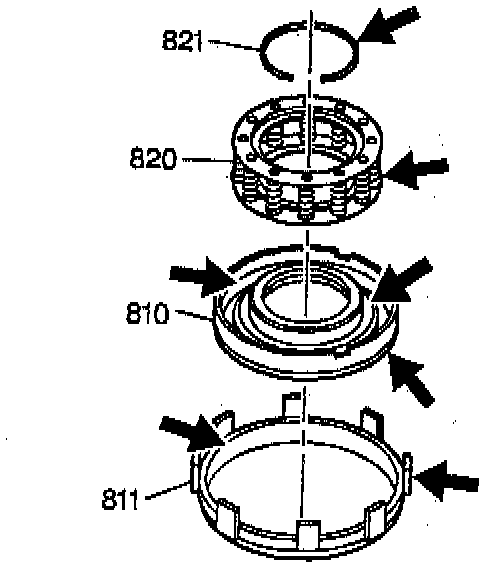 821
820
810
811