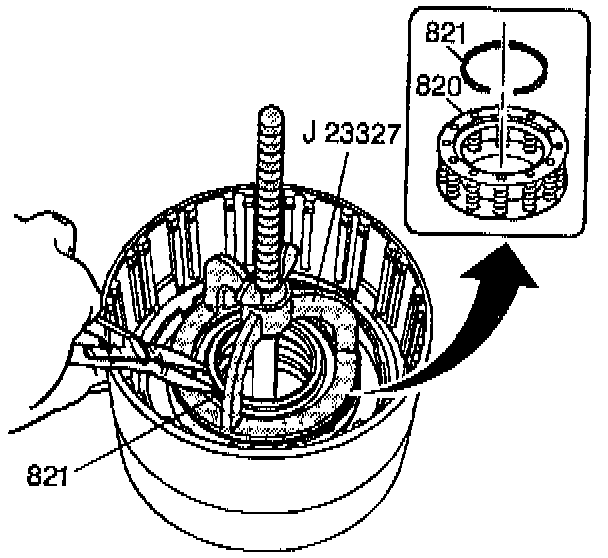 821
820
J 23327
821