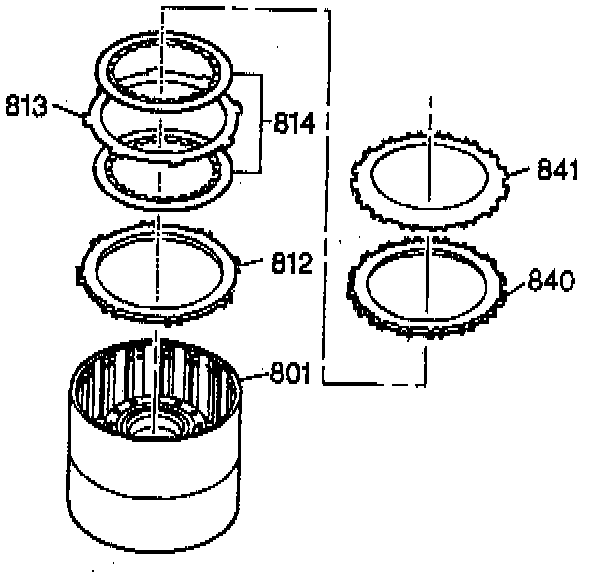 813
814
841
812
840
801