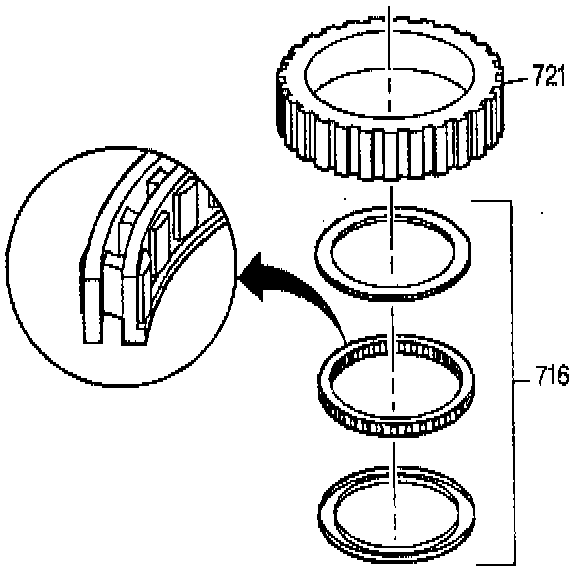 721

716