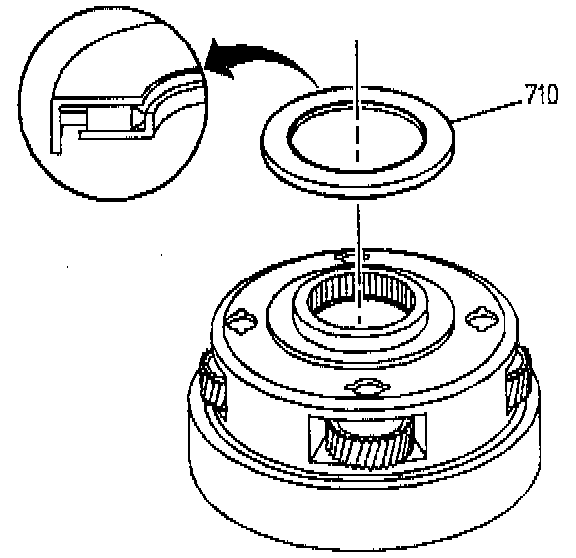 710