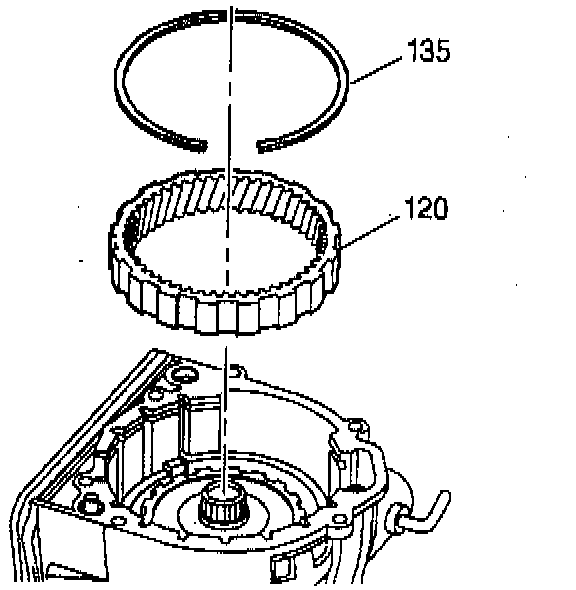 135

120