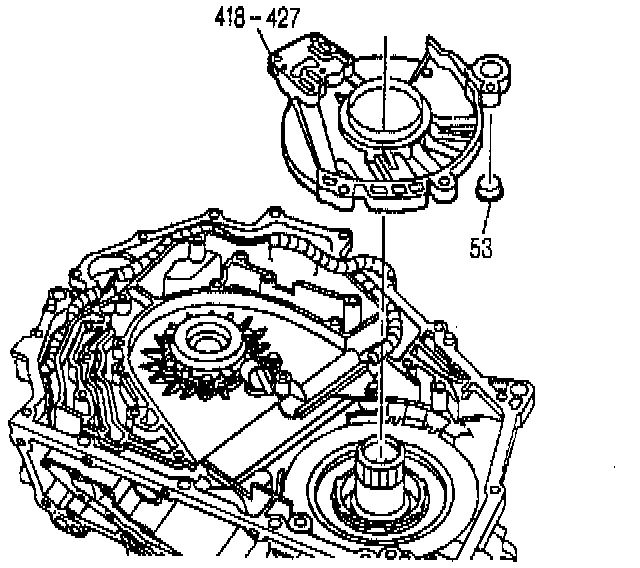 418 – 427

53