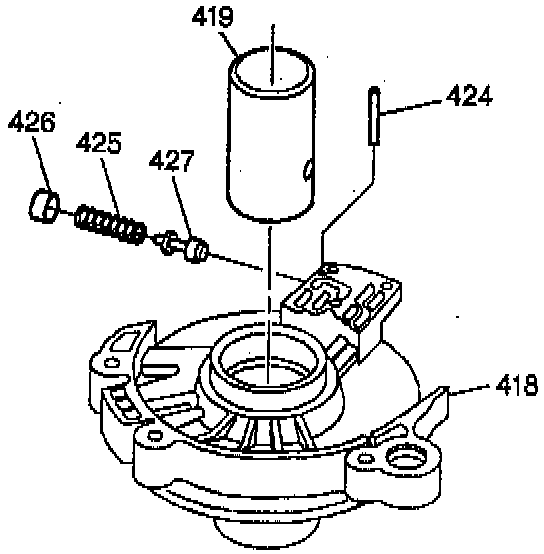 419
424
426
425
427
418