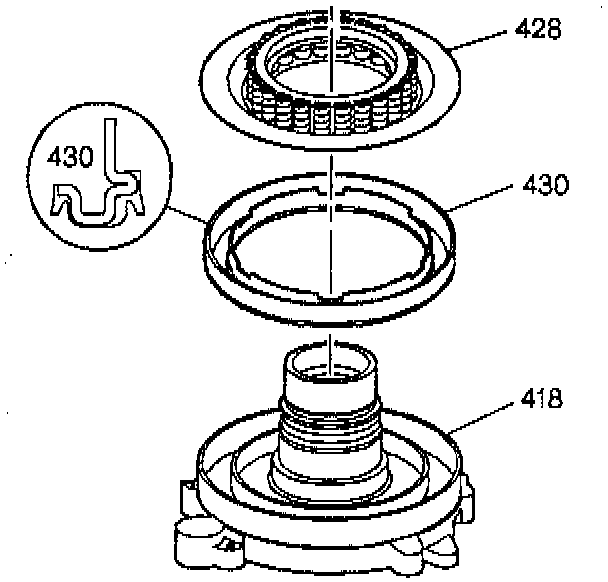 428
430
430
418