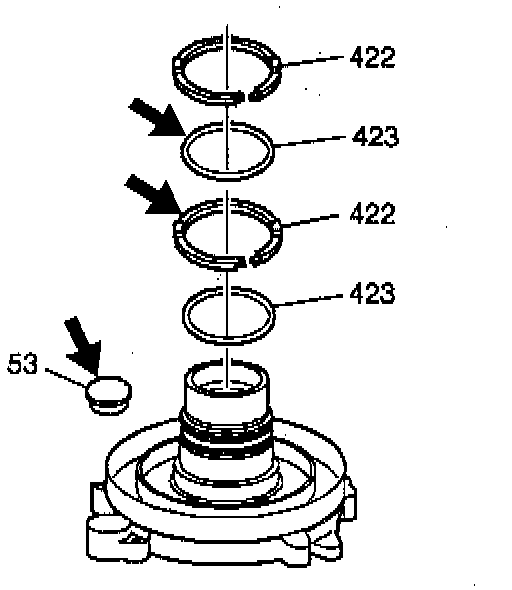 422
423
422
423
53