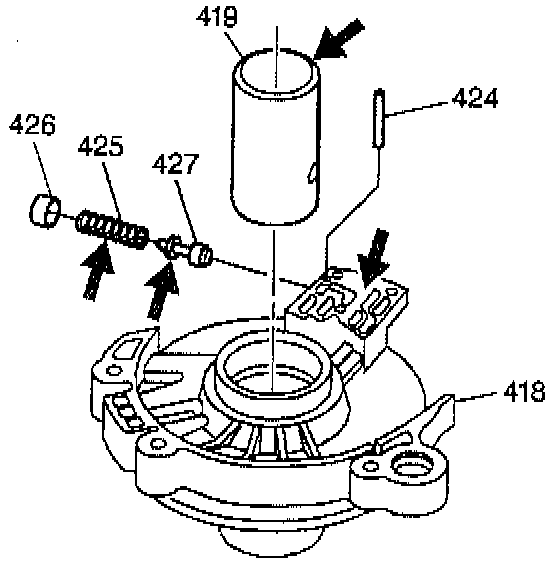 419
424
426
425
427
418