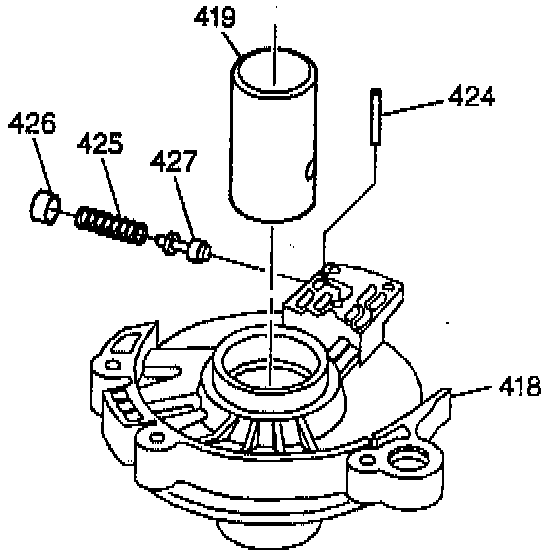 419
424
426
425
427
418