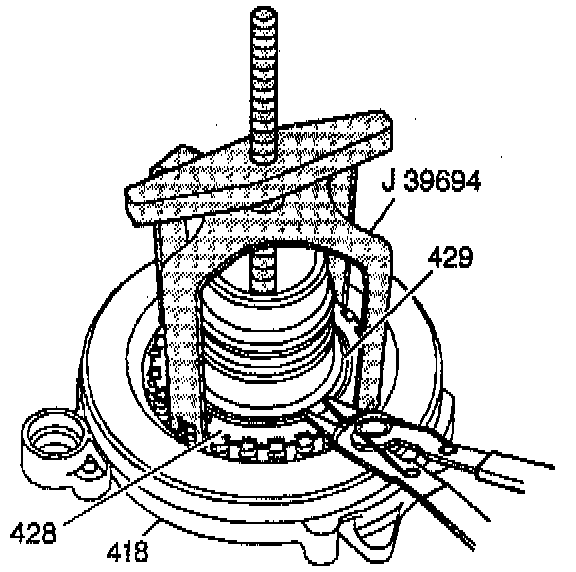 J 39694
429
428
418