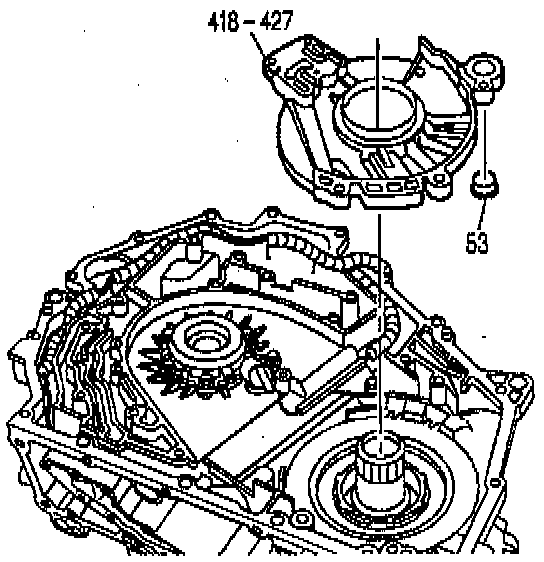 418 – 427

53