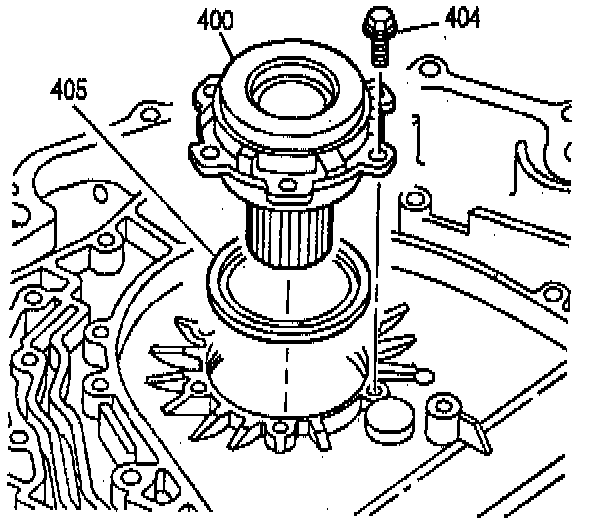 400
404
405