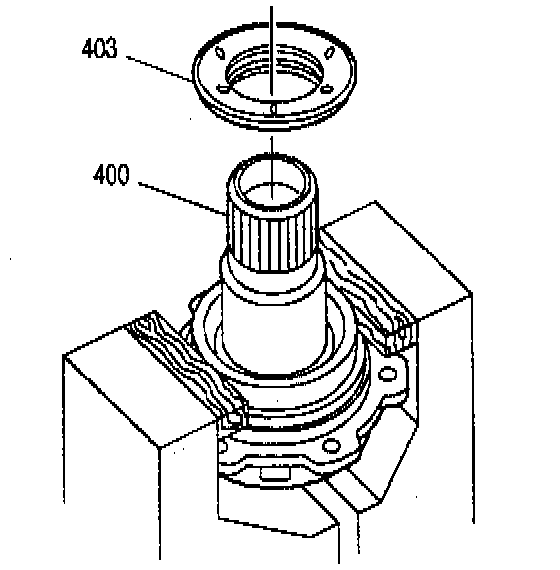 403

400