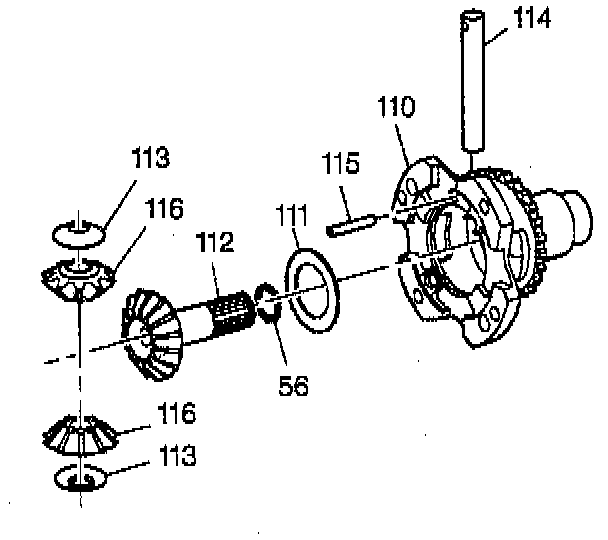 114
110
113
115
116
111
112
56
116
113