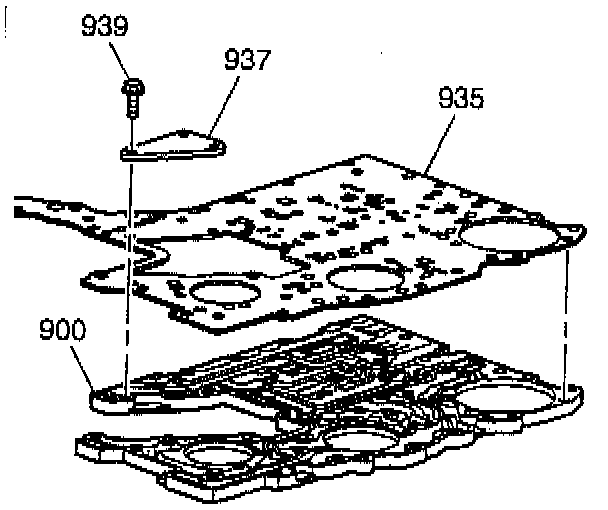 939
937
935
900