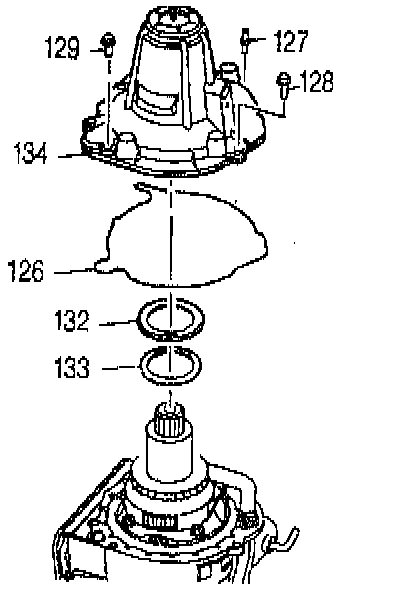 129
127
128
134
126
132
133