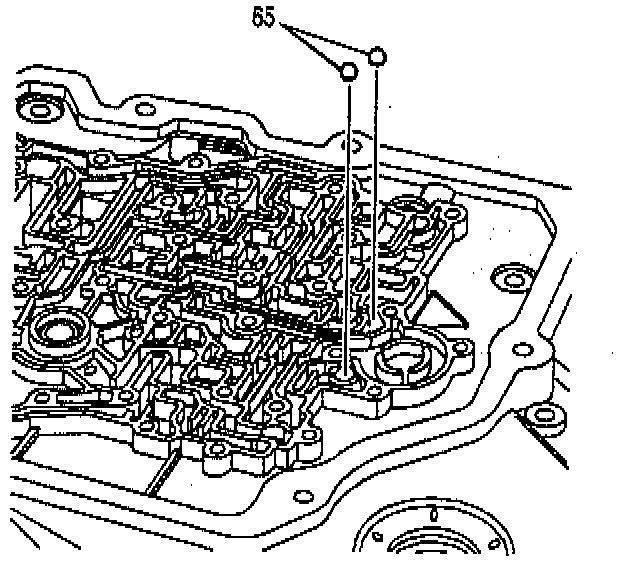 65