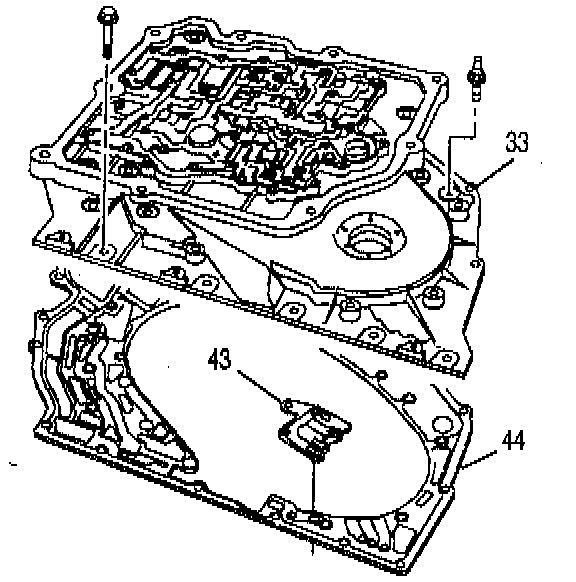 33

43

44