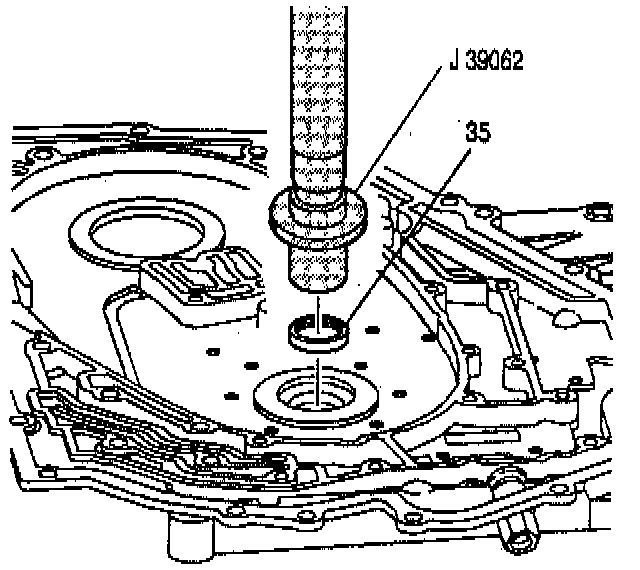 J 39062

35