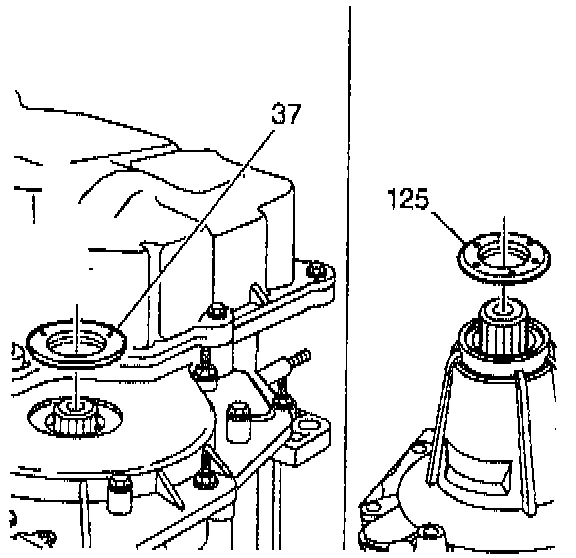 37

125