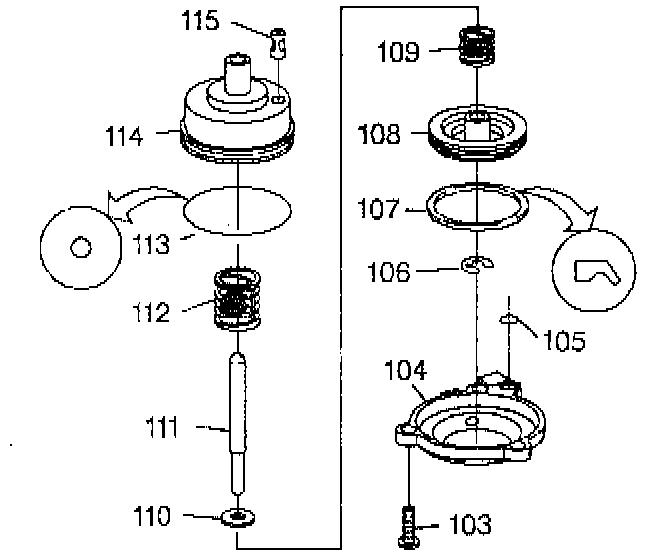 115
114
113
112
111
110
109
108
107
106
105
104
103