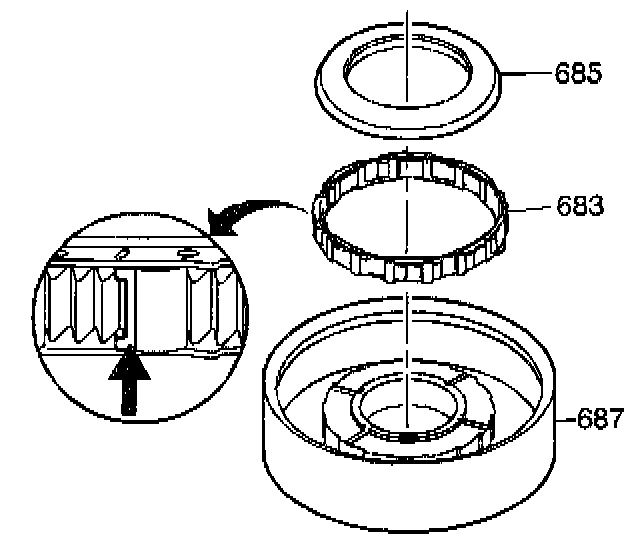 685

683

687