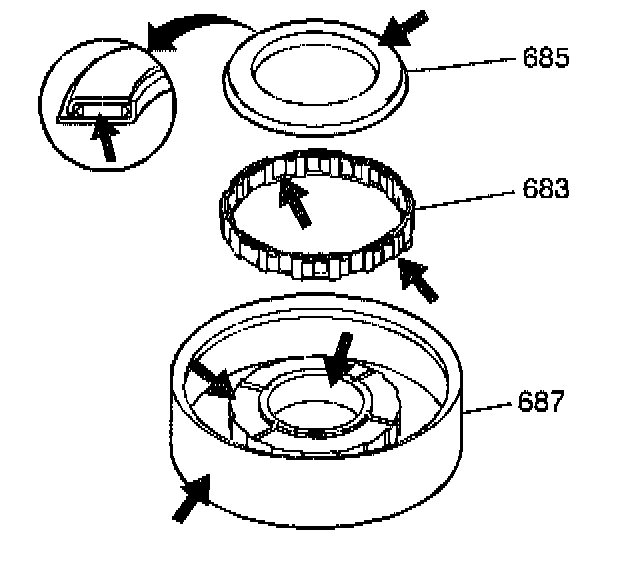 685

683

687