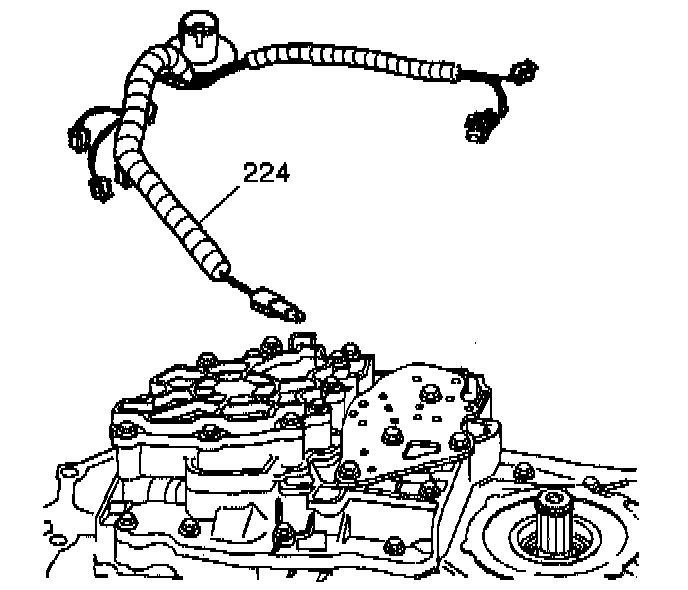 224