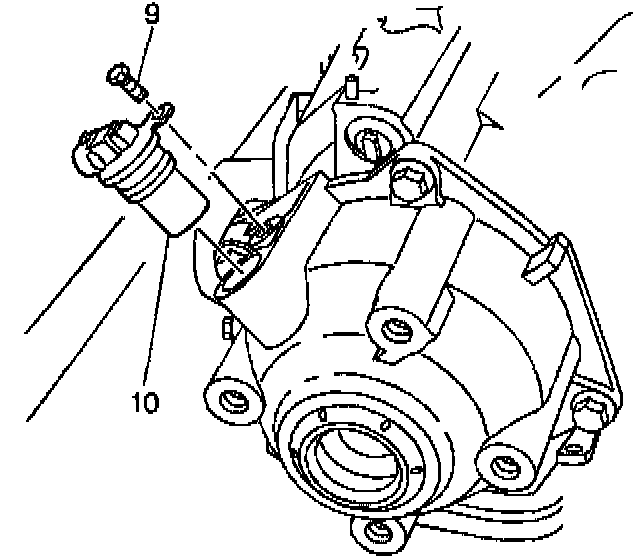 9

10