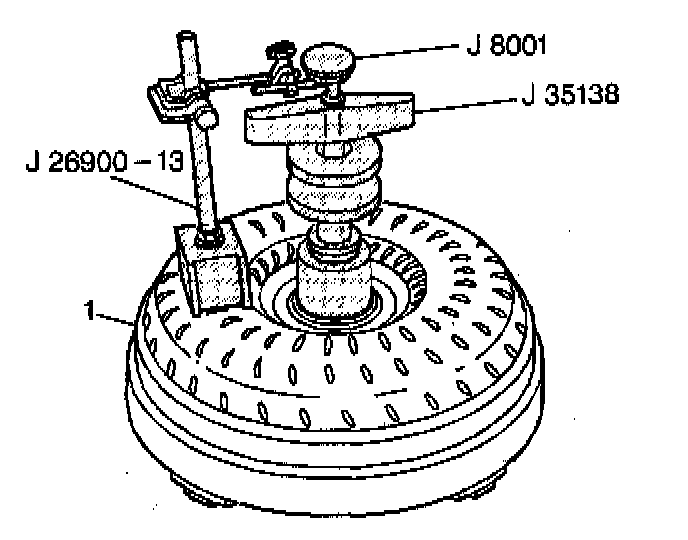 J 8001
J 35138
J 26900 – 13
1