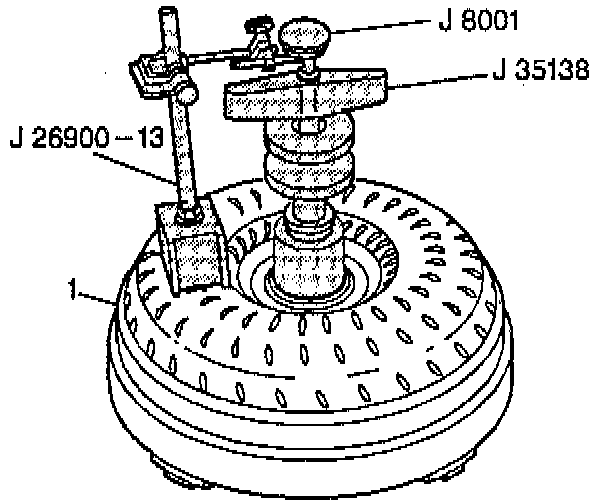 J 8001
J 35138
J 26900 – 13
1