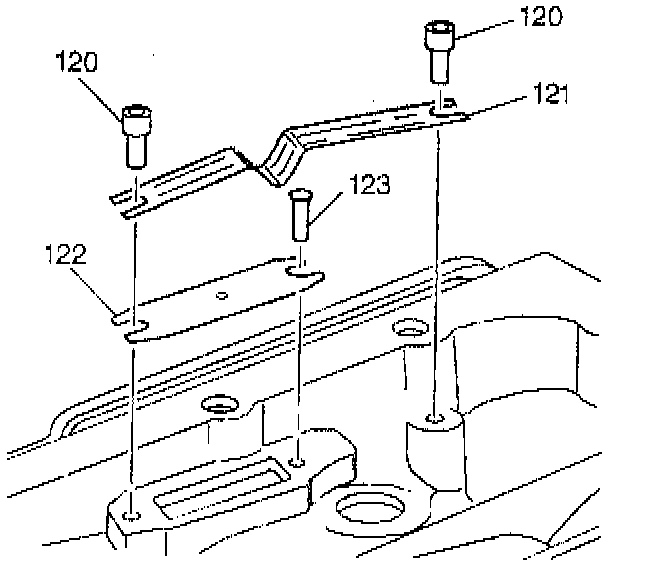 120
120
121
123
122