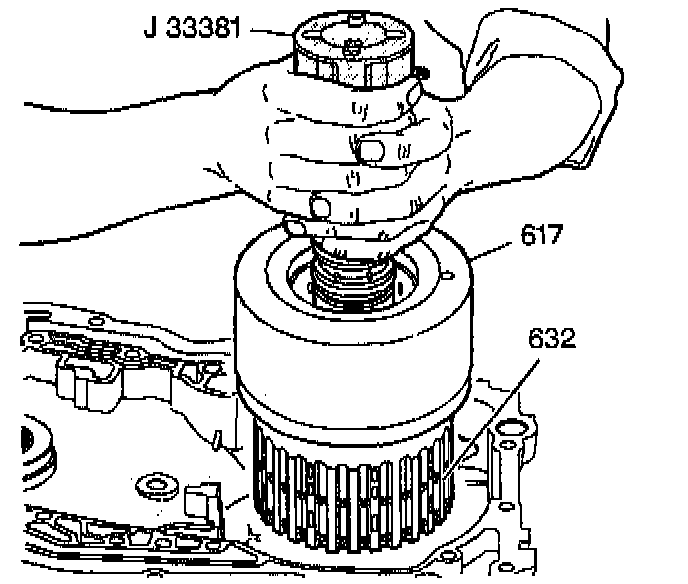 J 33381
617
632