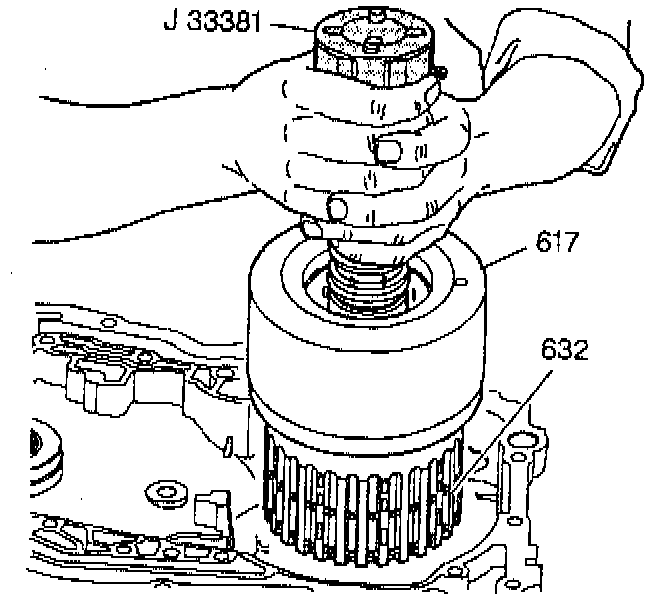 J 33381
617
632