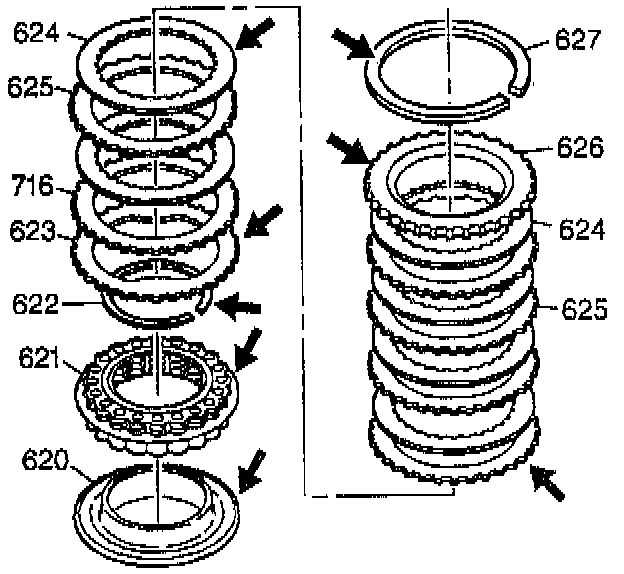 624
625
716
623
622
621
620
627
626
624
625