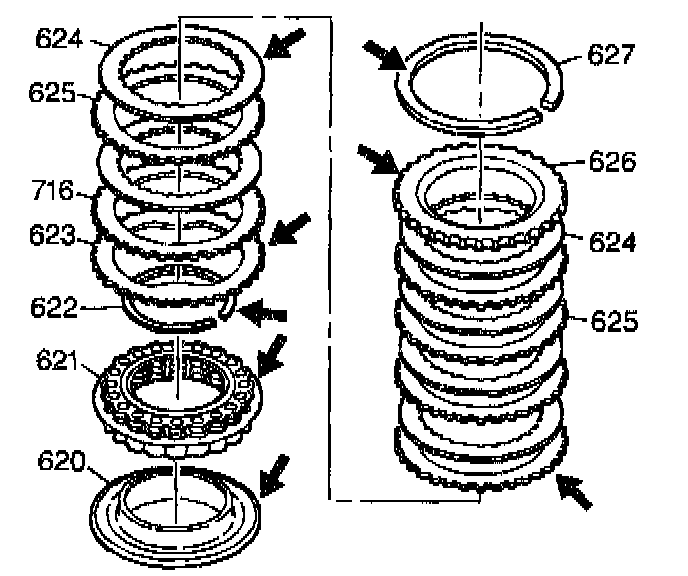 624
625
716
623
622
621
620
627
626
624
625