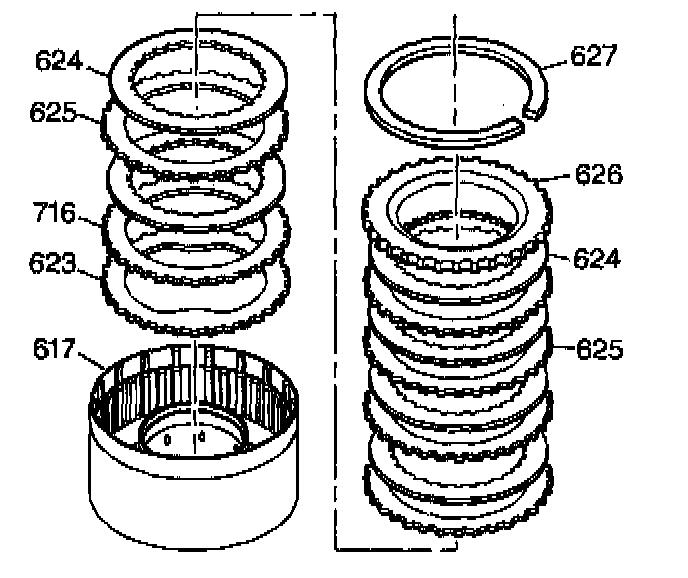 624
625
716
623
617
627
626
624
625