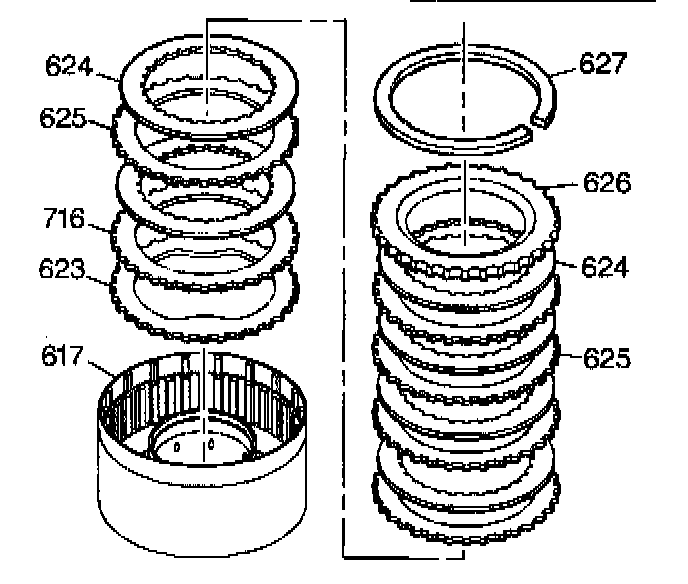 624
625
716
623
617
627
626
624
625