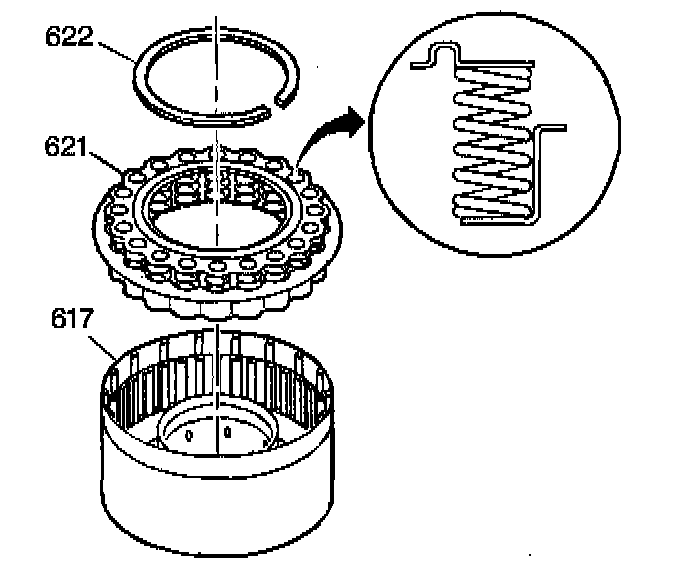 622
621
617