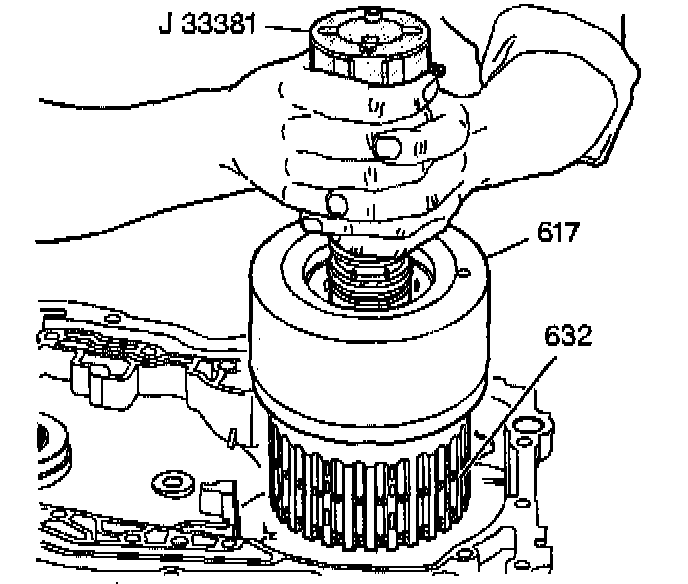 J 33381
617
632