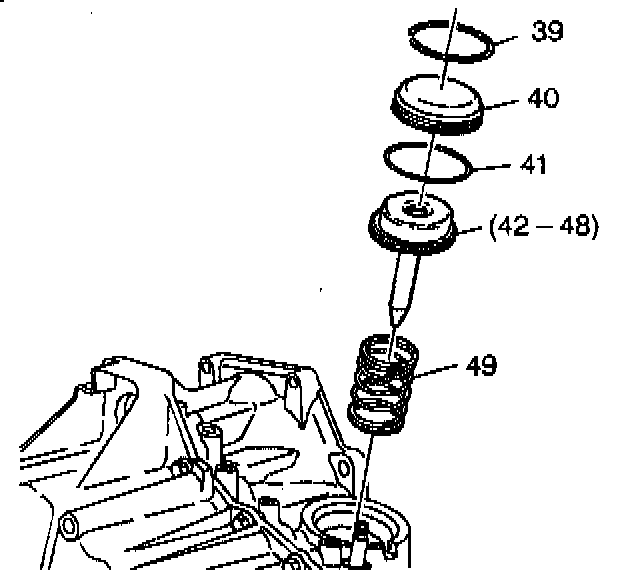 39
40
41
(42 – 48)
49