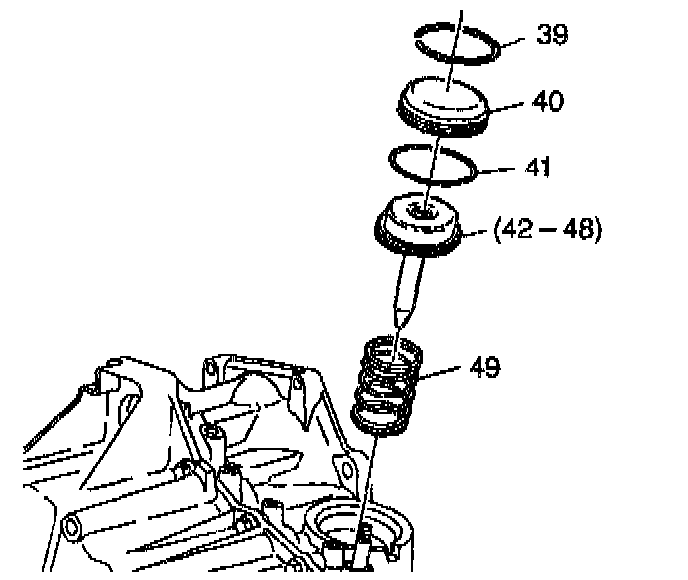 39
40
41
(42 – 48)
49