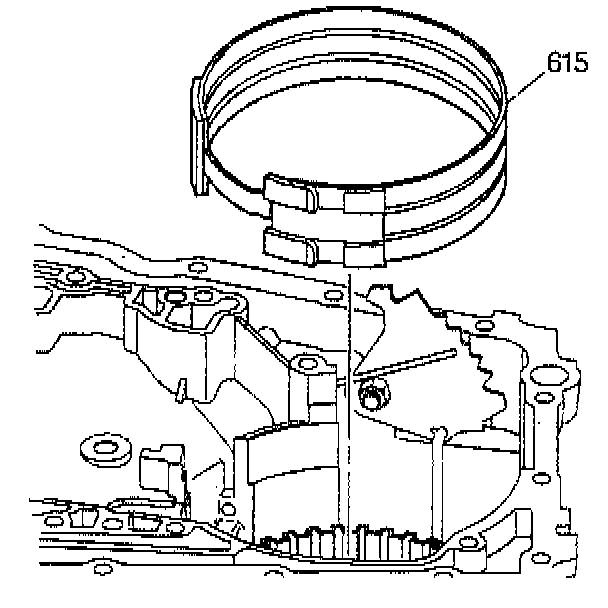 615