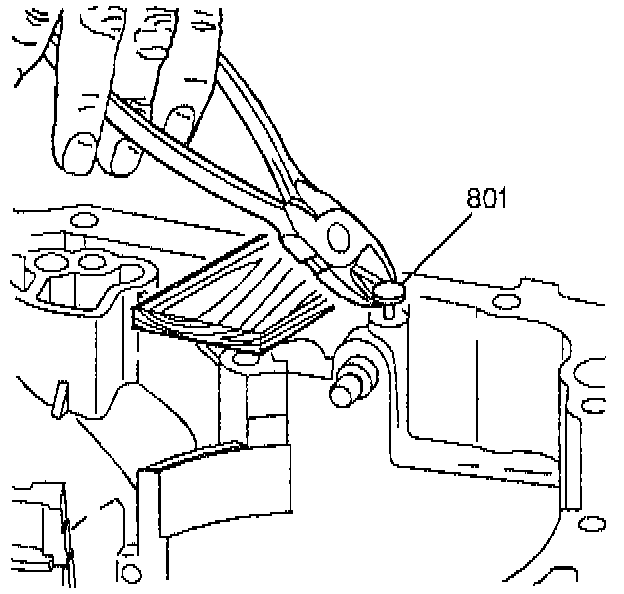 801