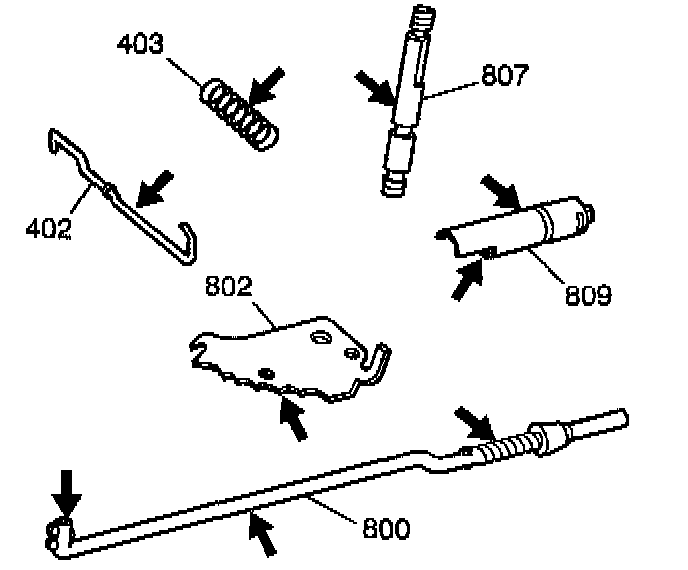 403
807
402
809
802
800